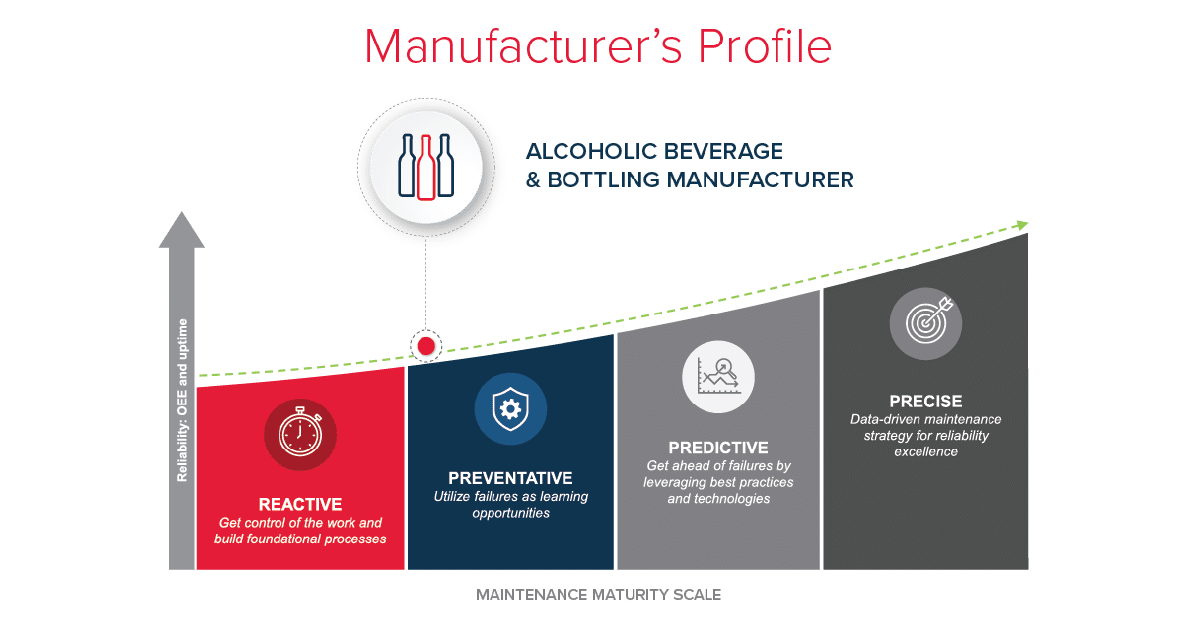 Manufacturer's Profile

ALCOHOLIC BEVERAGE & BOTTLING MANUFACTURER

Reliability: OEE and uptime

REACTIVE
Get control of the work and build foundational processes

PREVENTATIVE
Utilize failures as learning opportunities

PREDICTIVE
Get ahead of failures by leveraging best practices and technologies

PRECISE
Data-driven maintenance strategy for reliability excellence

MAINTENANCE MATURITY SCALE